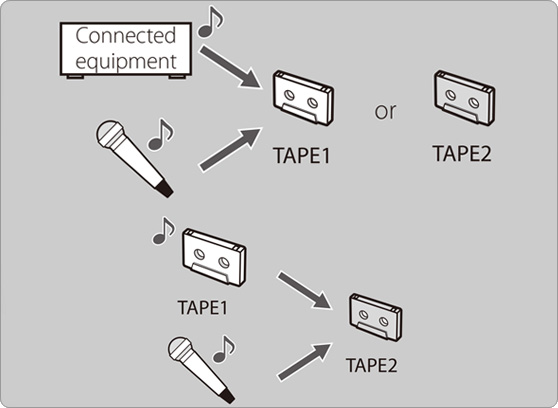 Connected equipment

TAPE1

or

TAPE2

TAPE1

TAPE2